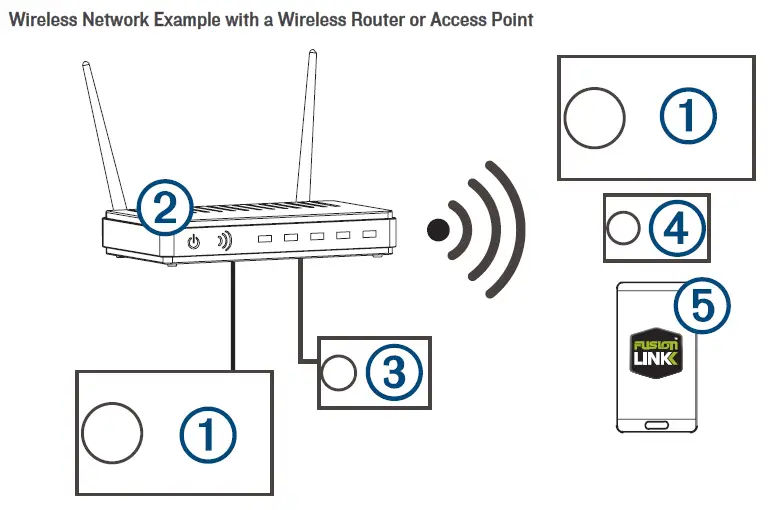 Wireless Network Example with a Wireless Router or Access Point

2

1

4

5

FUSION
LINK

3

1