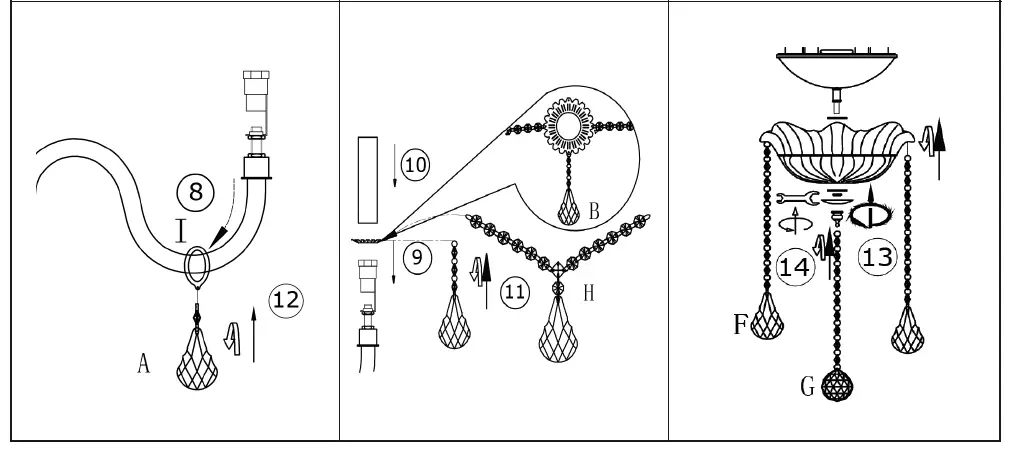 8
I
12
A

10
B
9
11
H

14
13
F
G