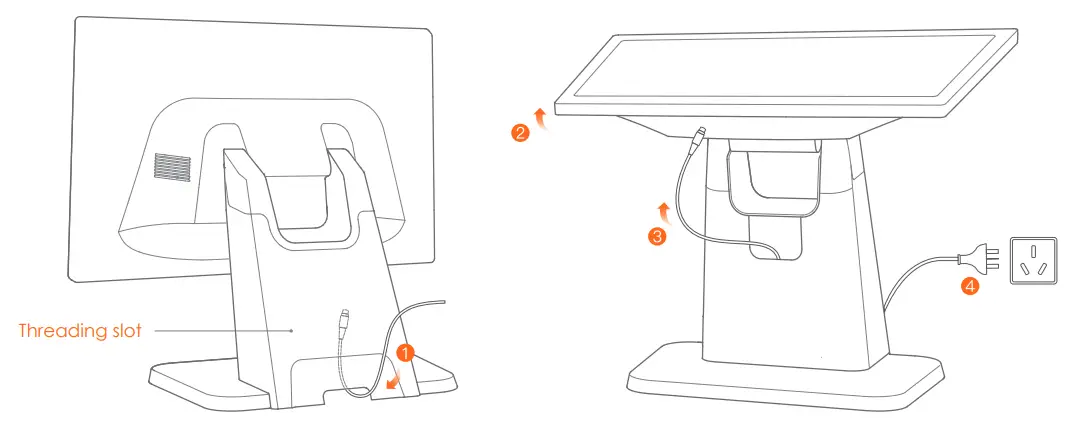 Threading slot
1
2
3
4