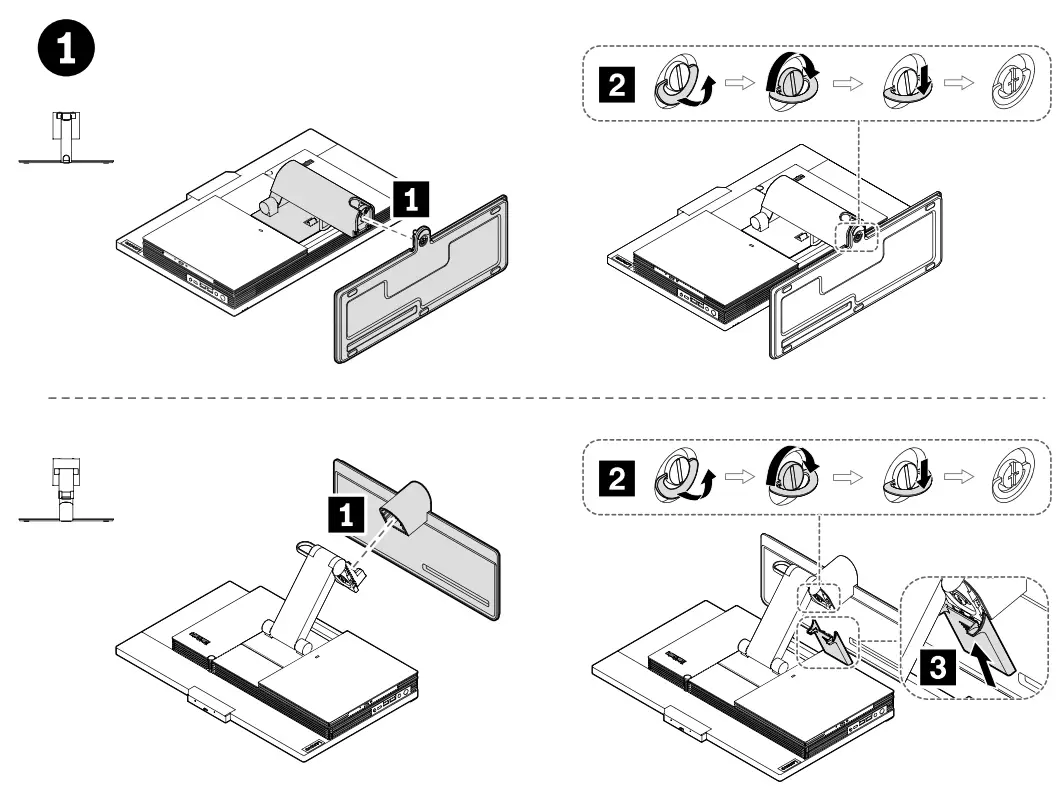 1

1

2

1

2

3