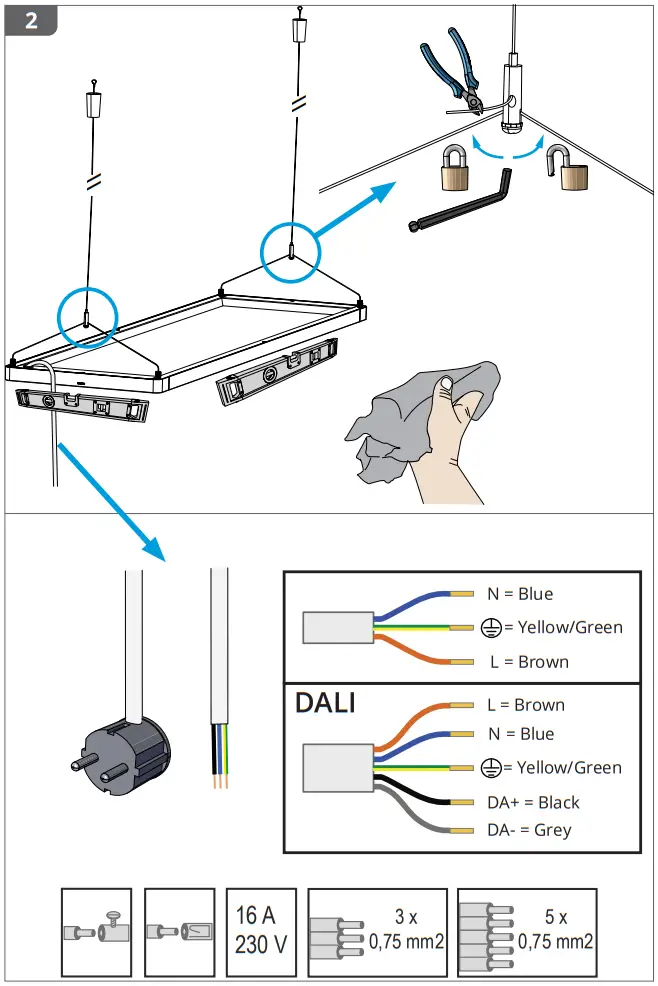 2

N = Blue
= Yellow/Green
L = Brown

DALI
L = Brown
N = Blue
= Yellow/Green
DA+ = Black
DA- = Grey

16 A
230 V

3 x
0,75 mm2

5 x
0,75 mm2