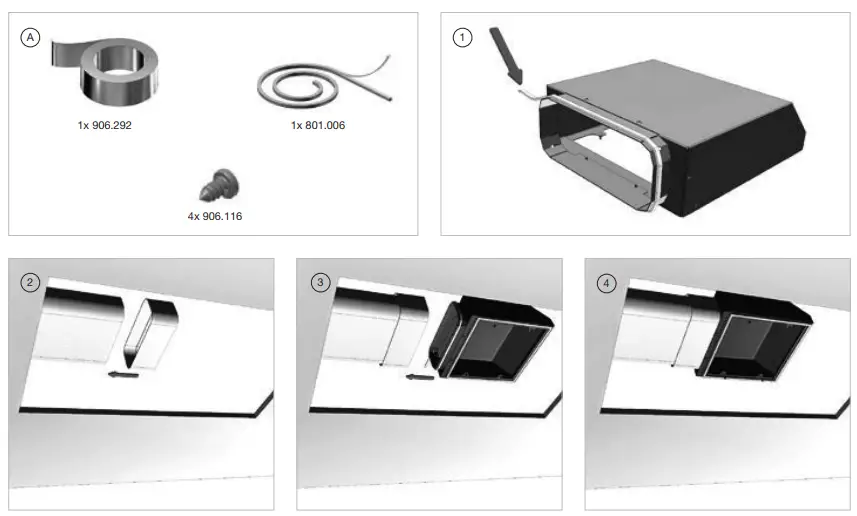 A

1x 906.292

1x 801.006

4x 906.116

1

2

3

4