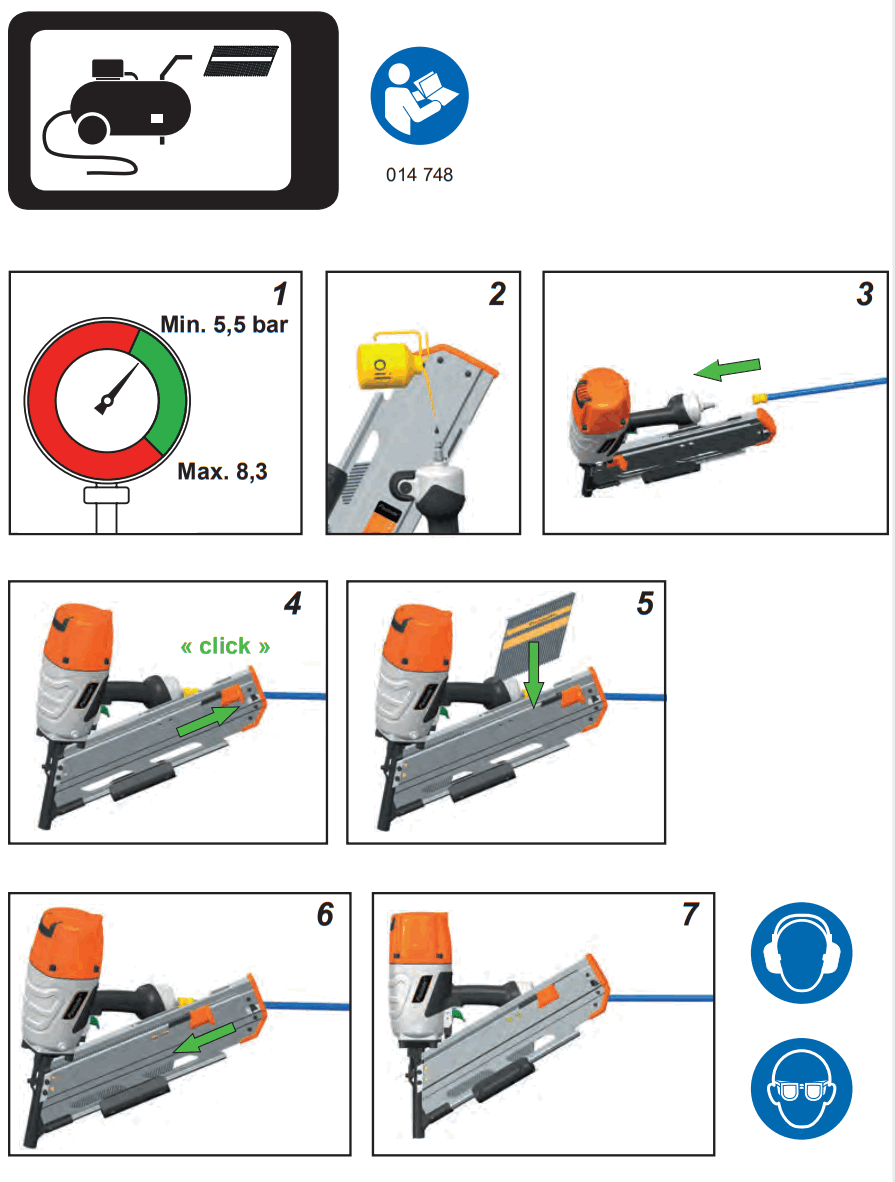 014 748

1
Min. 5,5 bar
Max. 8,3

2

3

4
« click »

5

6

7