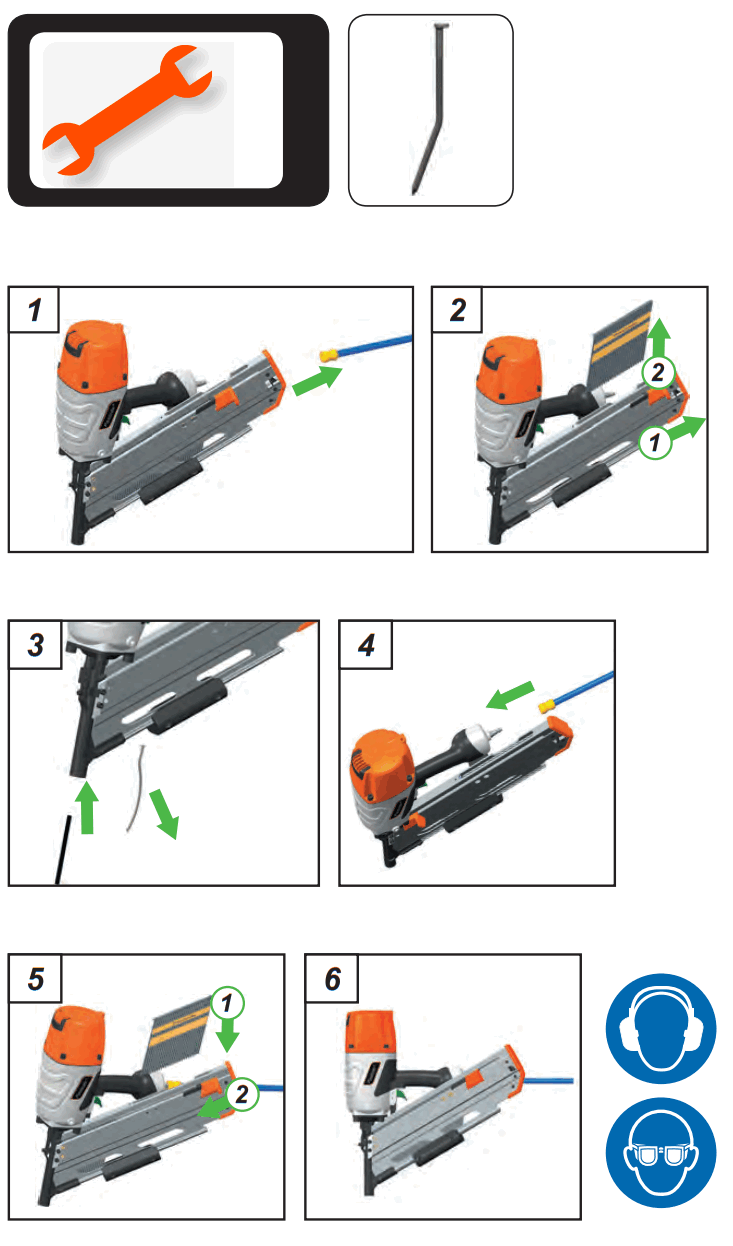 1

2

2

1

3

4

5

1

2

6