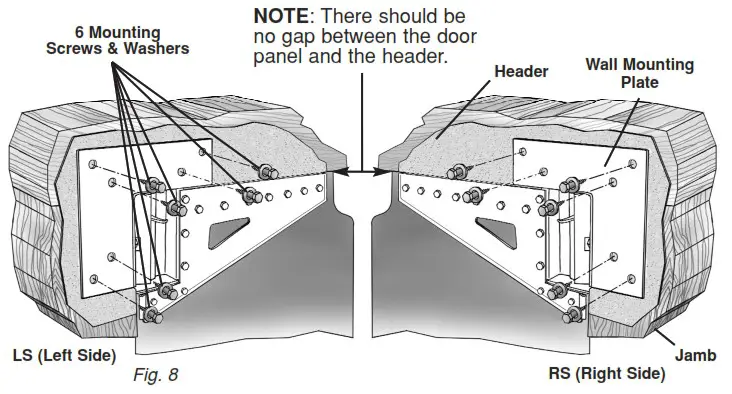 6 Mounting Screws & Washers

NOTE: There should be no gap between the door panel and the header.

Header

Wall Mounting Plate

LS (Left Side)

Fig. 8

RS (Right Side)

Jamb