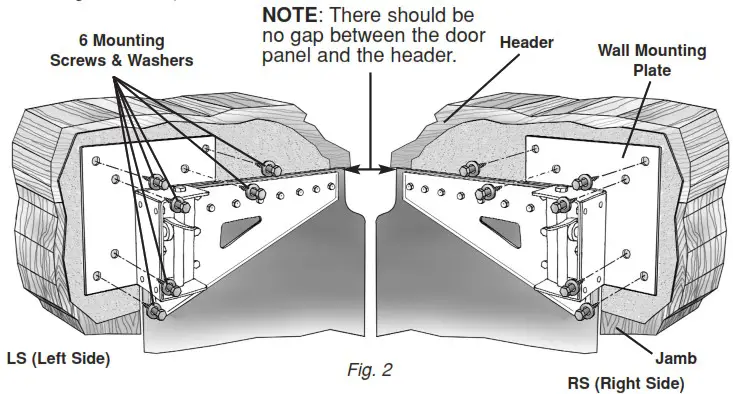 6 Mounting Screws & Washers

NOTE: There should be no gap between the door panel and the header.

Header

Wall Mounting Plate

LS (Left Side)

Fig. 2

Jamb

RS (Right Side)