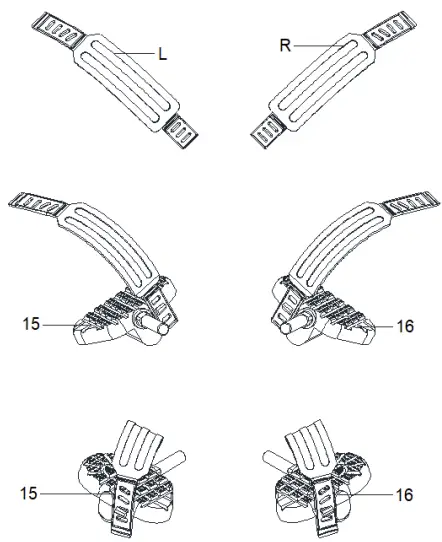 L

R

15

16

15

16