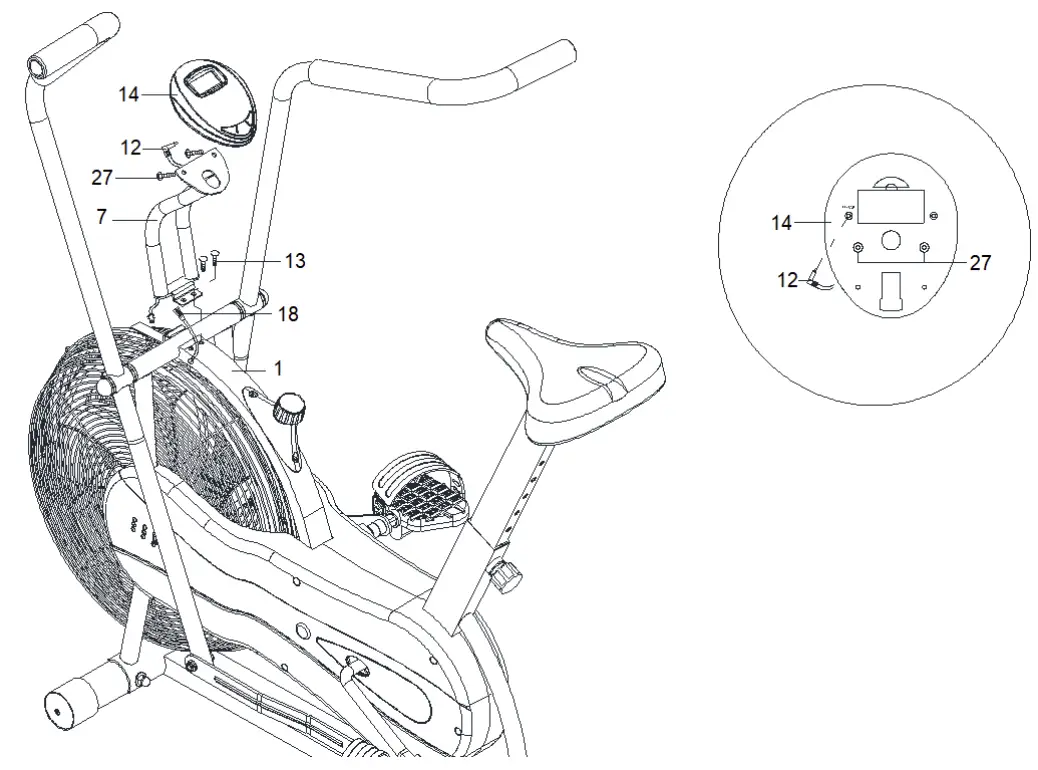 14
12
27
7
13
18
1
14
12
27