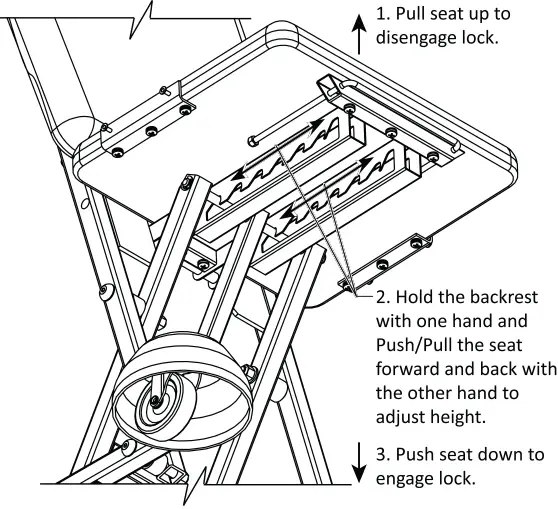 1. Pull seat up to disengage lock.

2. Hold the backrest with one hand and Push/Pull the seat forward and back with the other hand to adjust height.

3. Push seat down to engage lock.