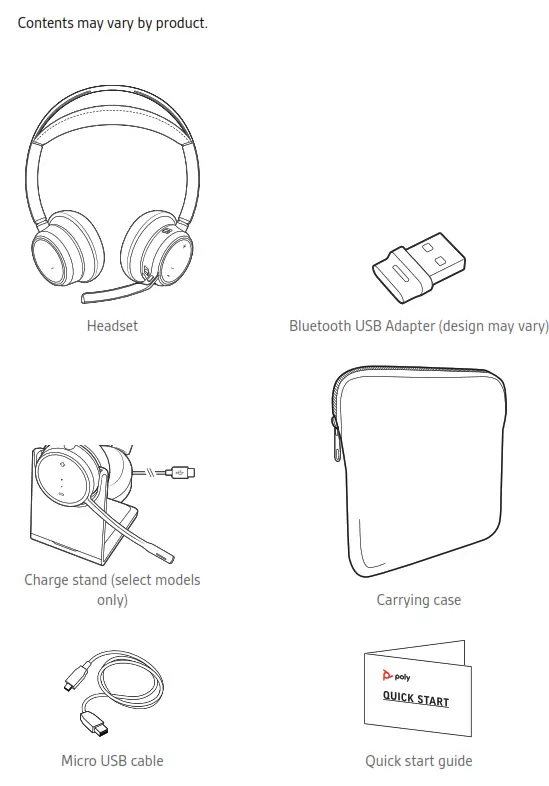 Contents may vary by product.

Headset

Bluetooth USB Adapter (design may vary)

Charge stand (select models only)

Carrying case

Micro USB cable

poly
QUICK START

Quick start guide