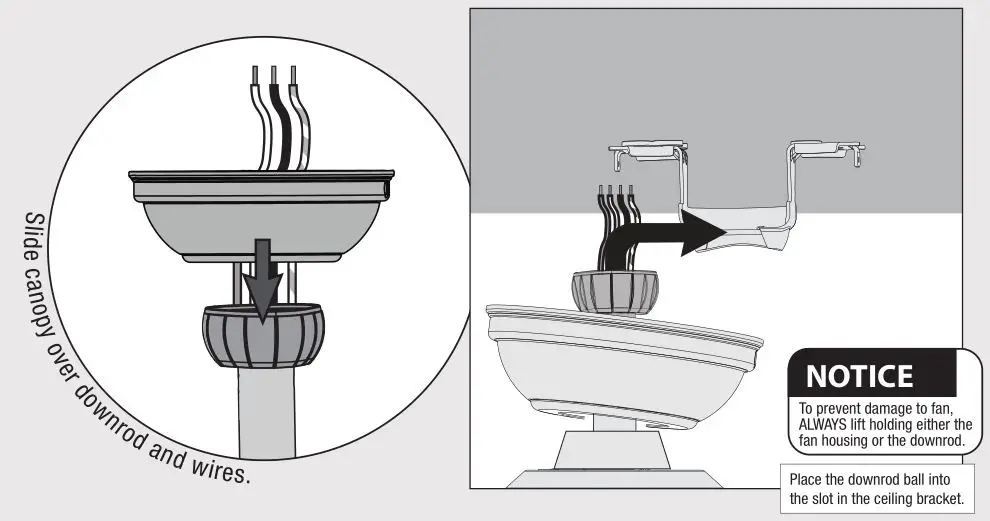 Slide canopy over downrod and wires.

NOTICE

To prevent damage to fan, ALWAYS lift holding either the fan housing or the downrod.

Place the downrod ball into the slot in the ceiling bracket.