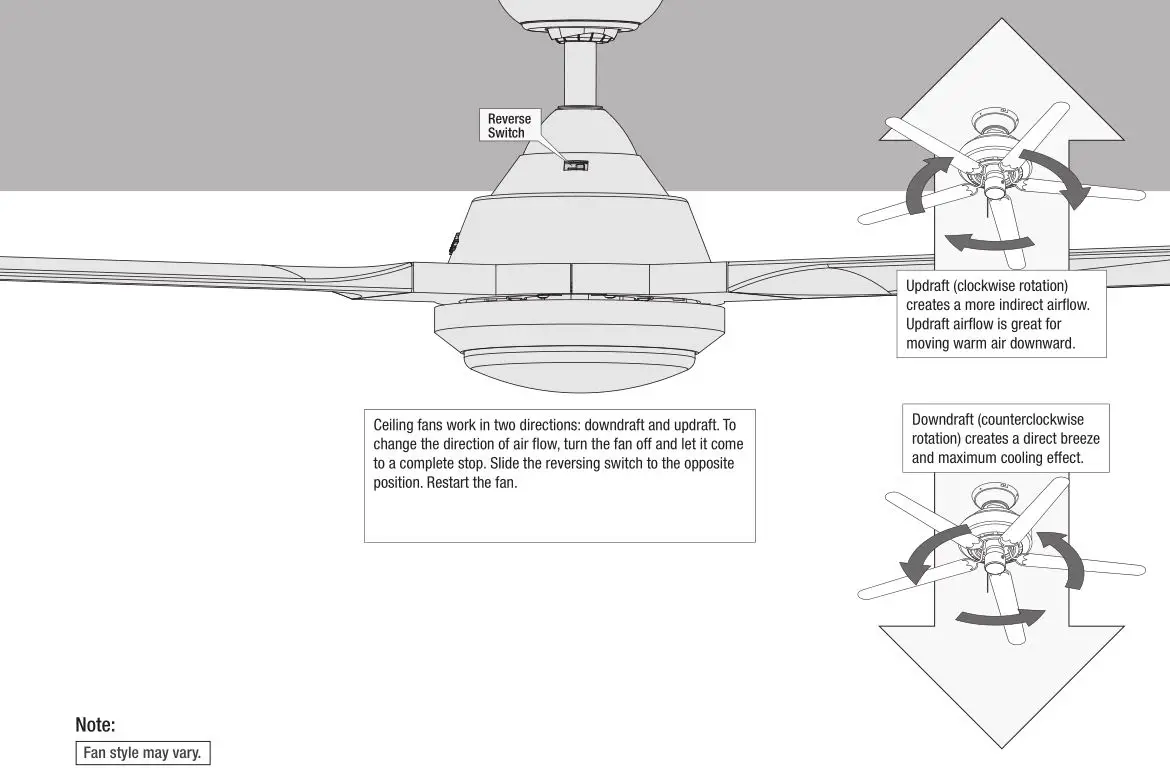 Reverse Switch

Updraft (clockwise rotation) creates a more indirect airflow. Updraft airflow is great for moving warm air downward.

Ceiling fans work in two directions: downdraft and updraft. To change the direction of air flow, turn the fan off and let it come to a complete stop. Slide the reversing switch to the opposite position. Restart the fan.

Downdraft (counterclockwise rotation) creates a direct breeze and maximum cooling effect.

Note:

Fan style may vary.