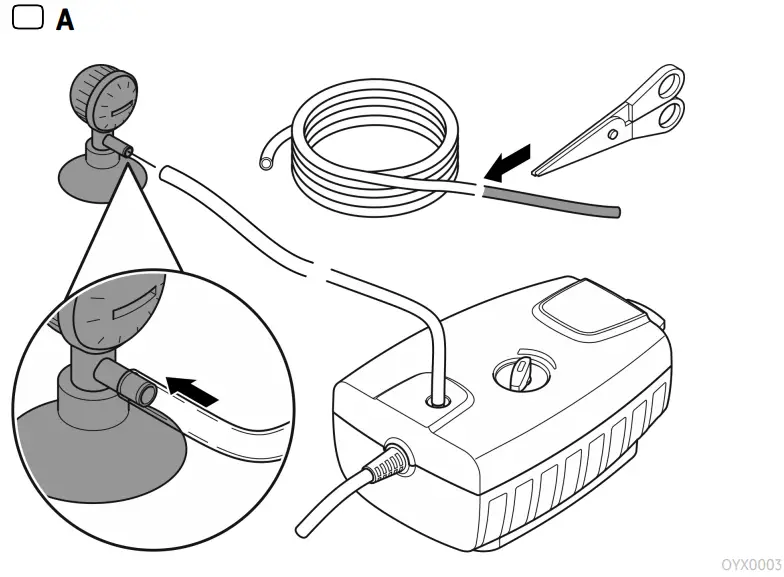 A

OYX0003