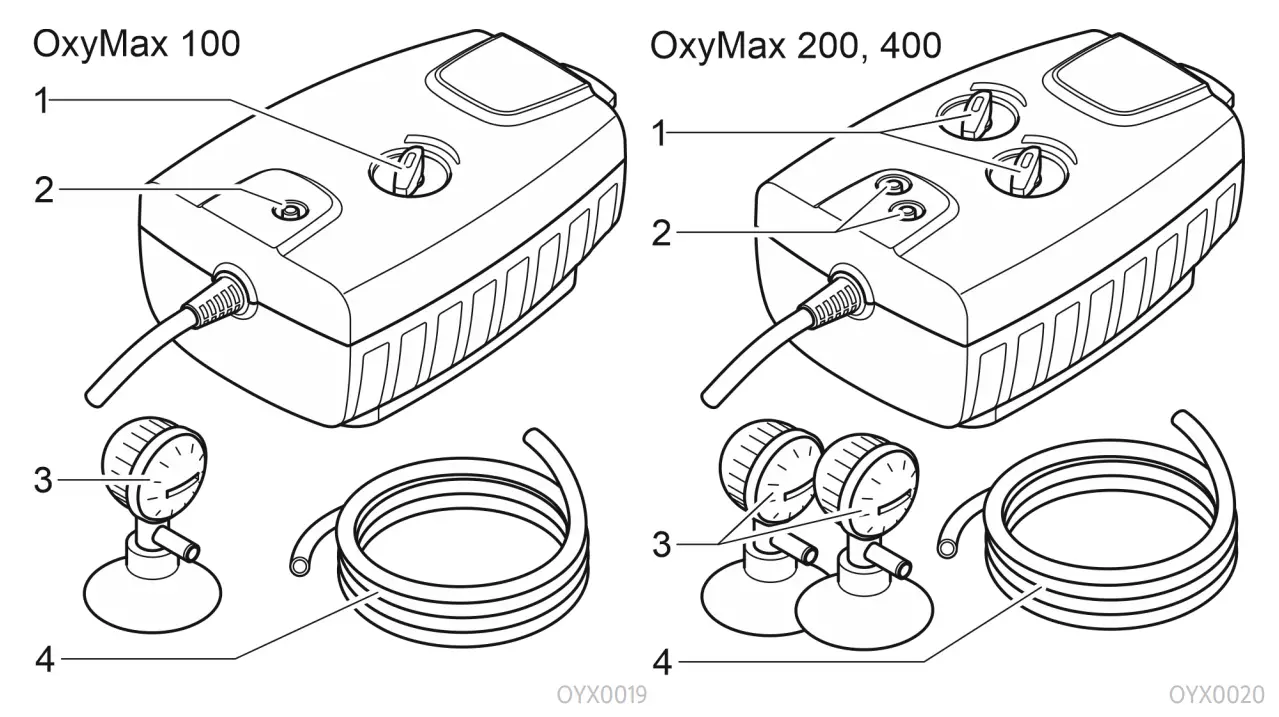 OxyMax 100

1
2
3
4

OYX0019

OxyMax 200, 400

1
2
3
4

OYX0020