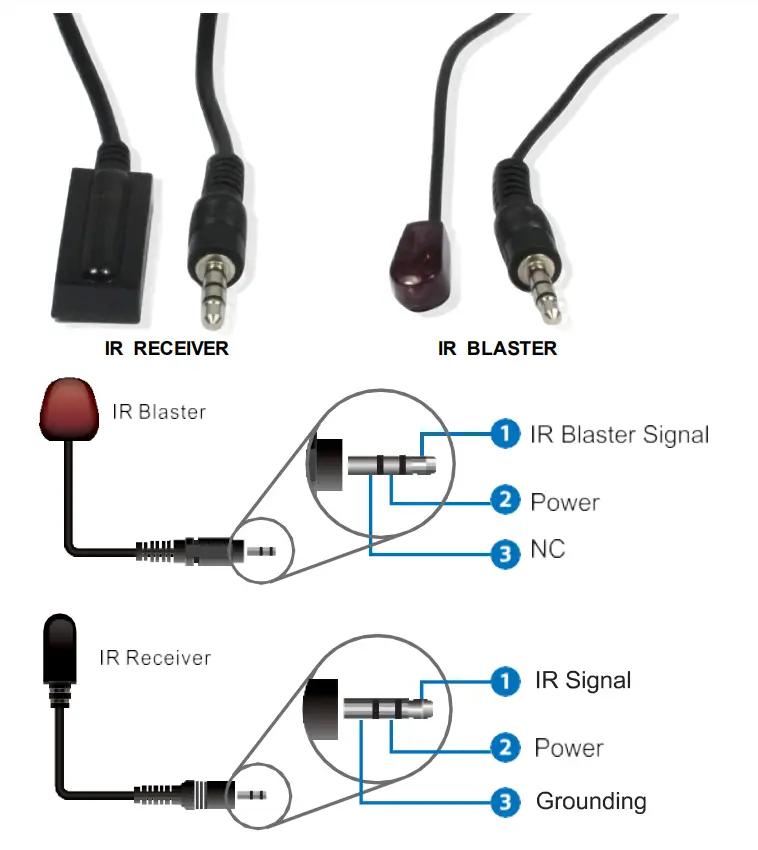 IR RECEIVER

IR BLASTER

IR Blaster

1 IR Blaster Signal

2 Power

3 NC

IR Receiver

1 IR Signal

2 Power

3 Grounding