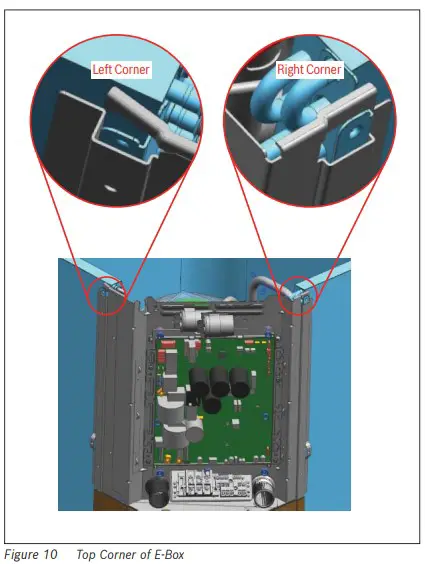 Left Corner

Right Corner

Figure 10 Top Corner of E-Box