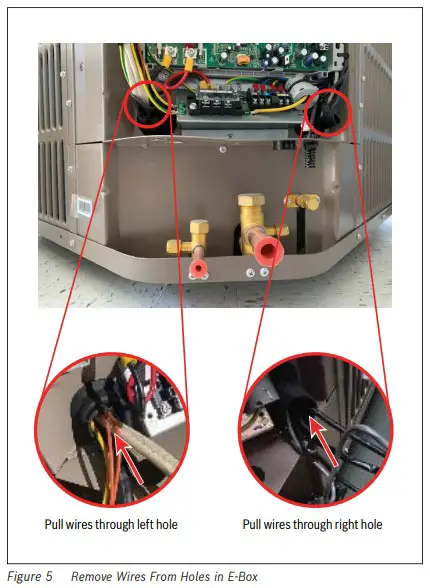 Pull wires through left hole

Pull wires through right hole

Figure 5 Remove Wires From Holes in E-Box