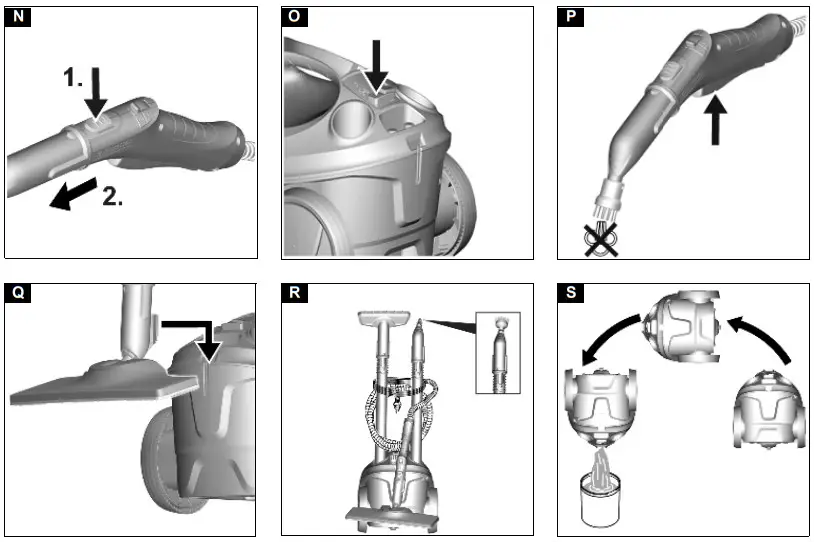 N
1.
2.
O
P
Q
R
S