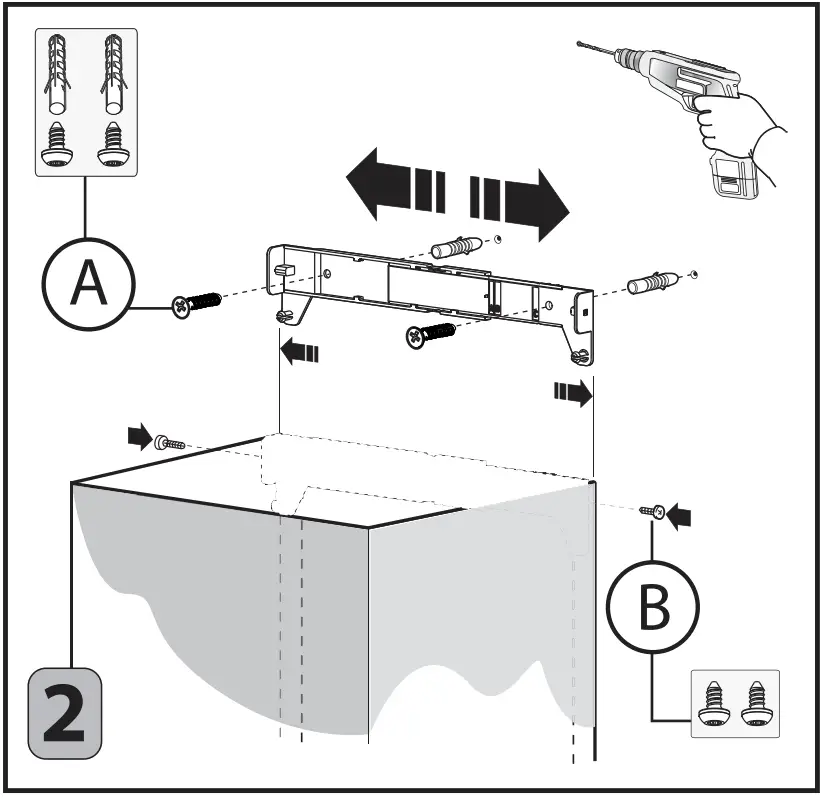 A

B

2