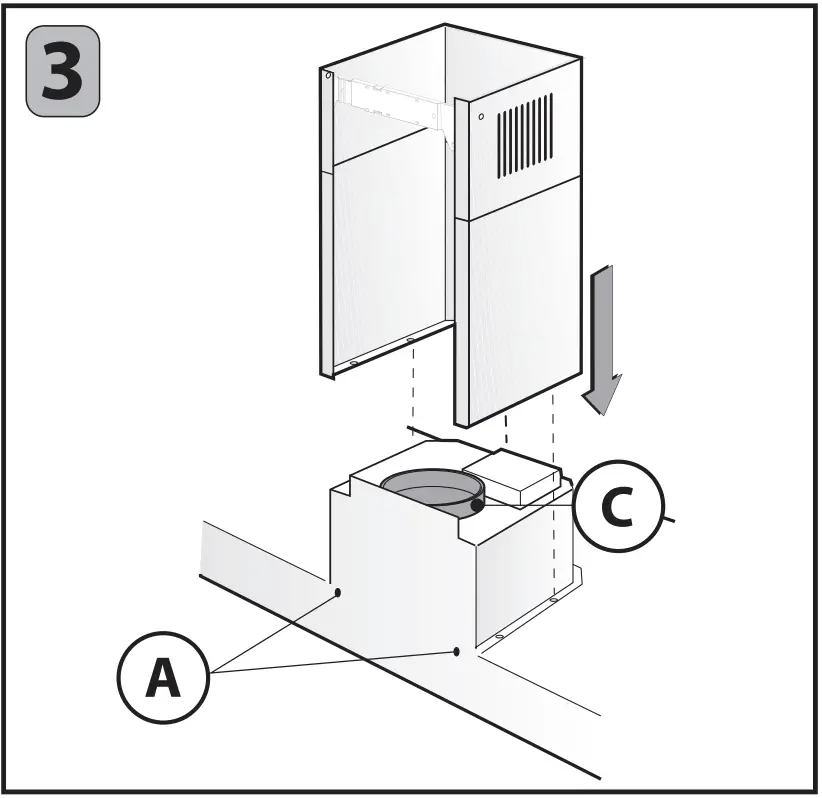 3

C

A