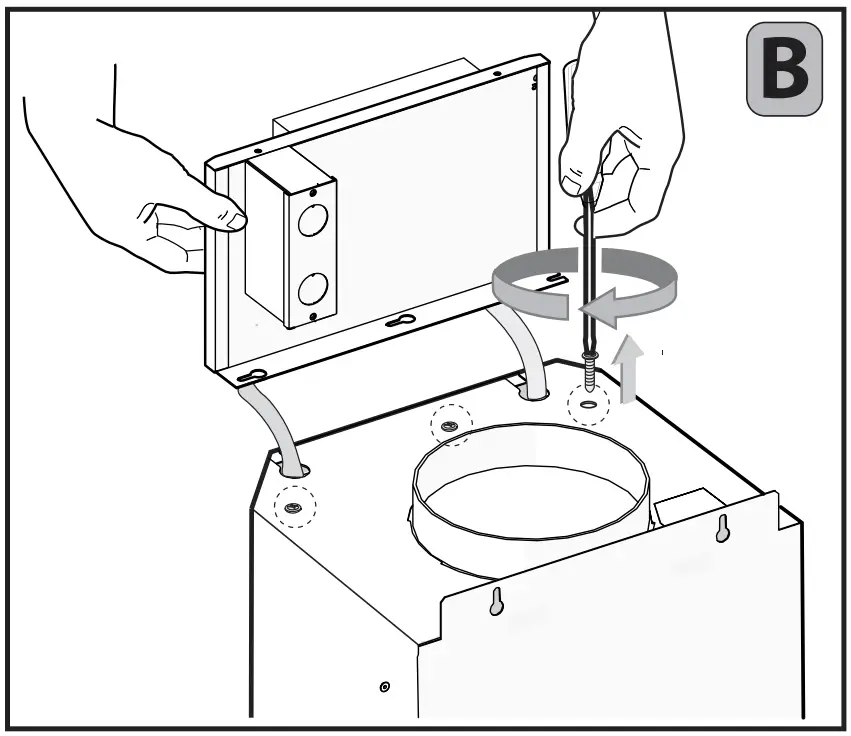 B