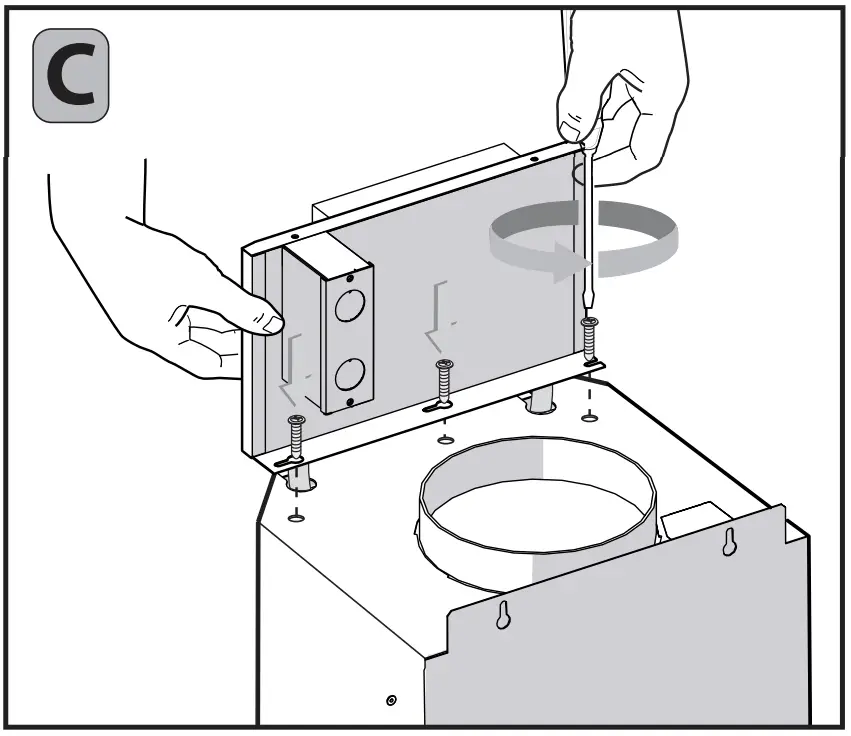 C