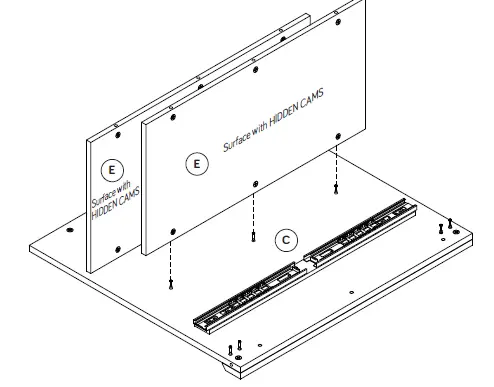 E

Surface with HIDDEN CAMS

E

Surface with HIDDEN CAMS

C