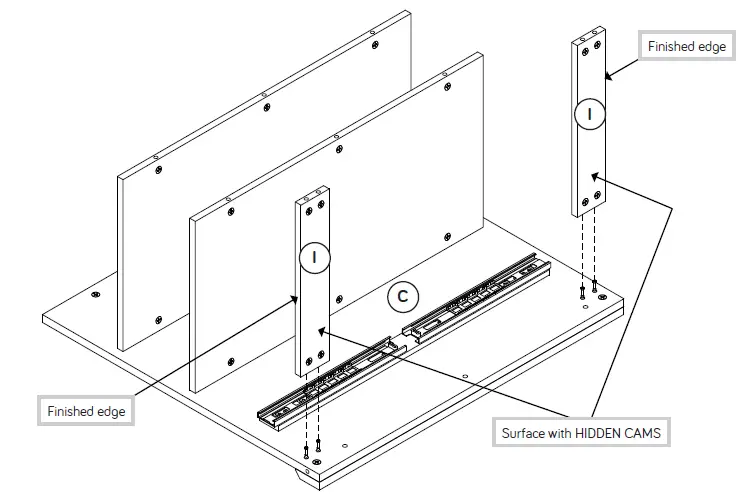 Finished edge

I

I

C

Finished edge

Surface with HIDDEN CAMS