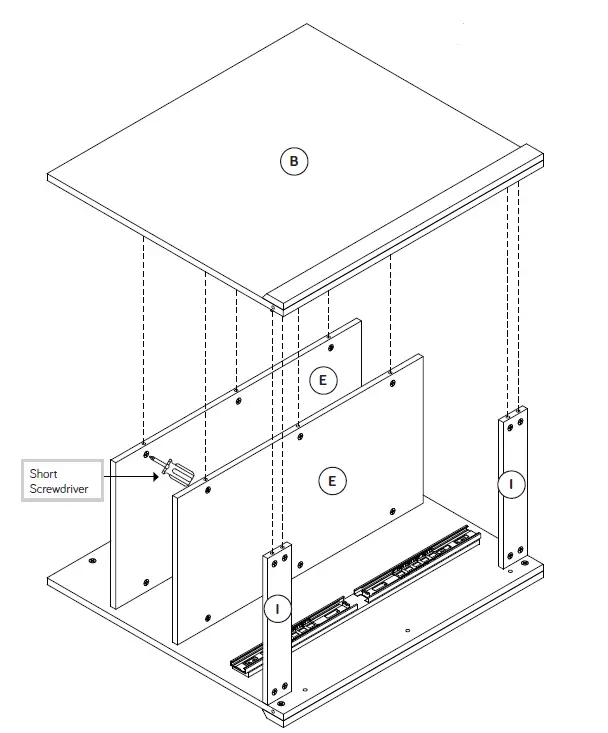 B

E

Short Screwdriver

E

I

I