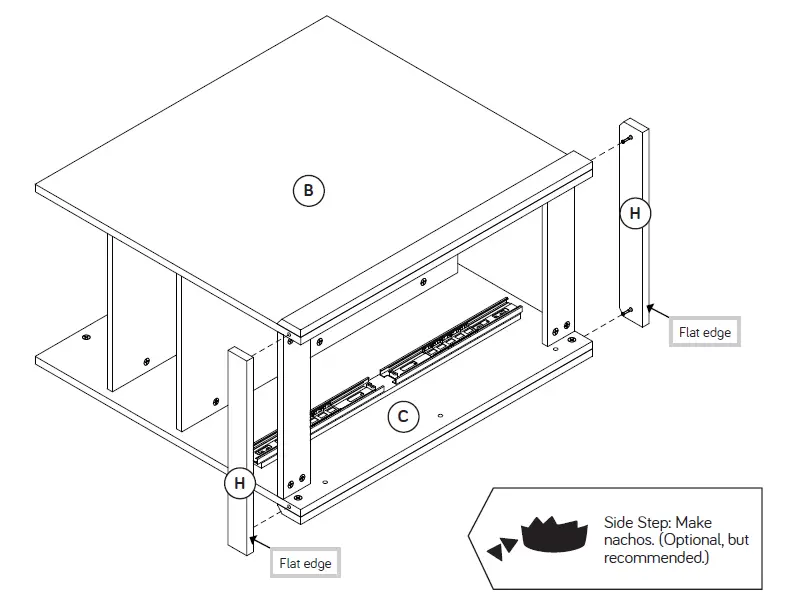 B

H

Flat edge

C

H

Flat edge

Side Step: Make nachos. (Optional, but recommended.)