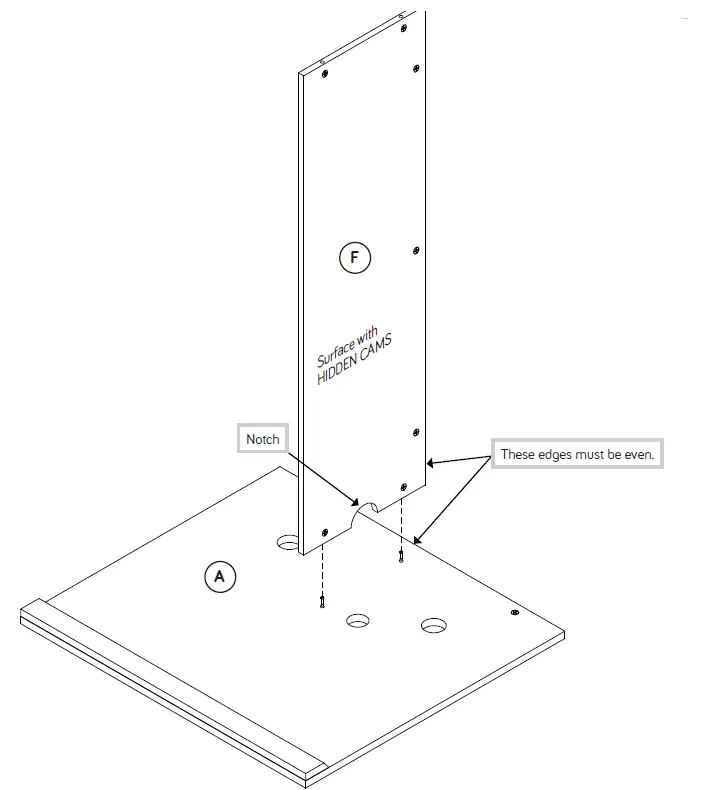 F

Surface with
HIDDEN CAMS

Notch

These edges must be even.

A