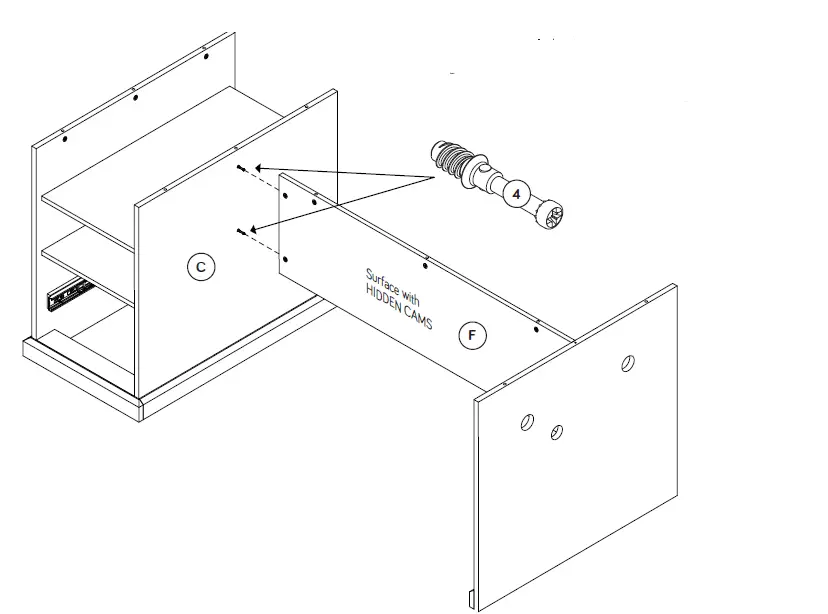 4

C

Surface with
HIDDEN CAMS

F