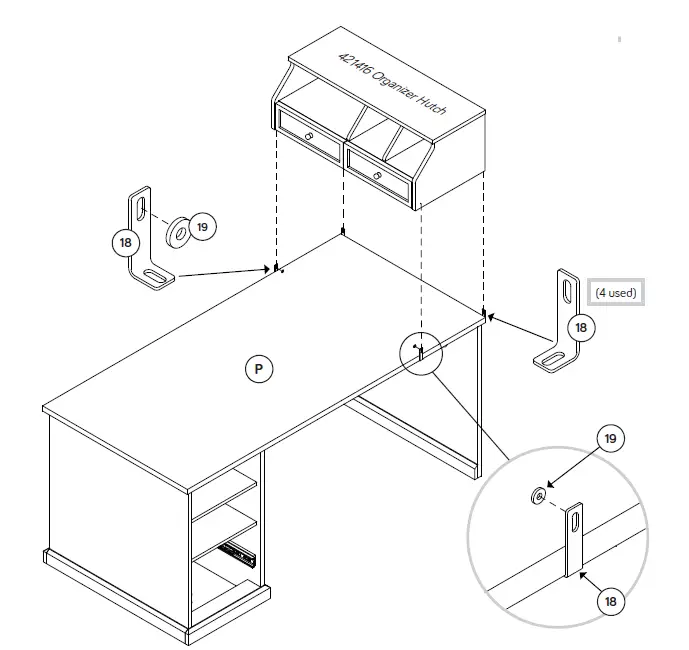 421416 Organizer Hutch

18

19

(4 used)

18

P

19

18