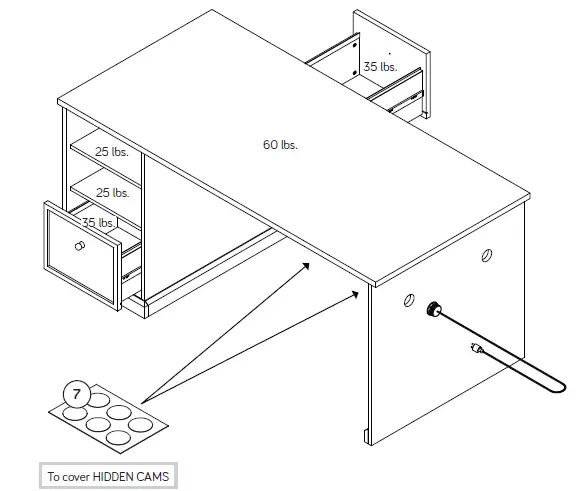 35 lbs.

60 lbs.

25 lbs.

25 lbs.

35 lbs.

7

To cover HIDDEN CAMS