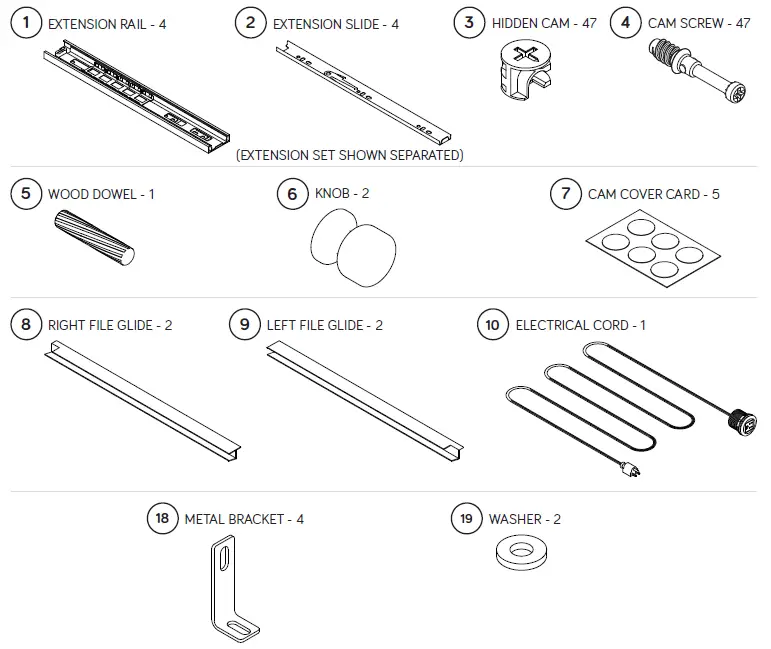 1 EXTENSION RAIL - 4

2 EXTENSION SLIDE - 4

3 HIDDEN CAM - 47

4 CAM SCREW - 47

(EXTENSION SET SHOWN SEPARATED)

5 WOOD DOWEL - 1

6 KNOB - 2

7 CAM COVER CARD - 5

8 RIGHT FILE GLIDE - 2

9 LEFT FILE GLIDE - 2

10 ELECTRICAL CORD - 1

18 METAL BRACKET - 4

19 WASHER - 2