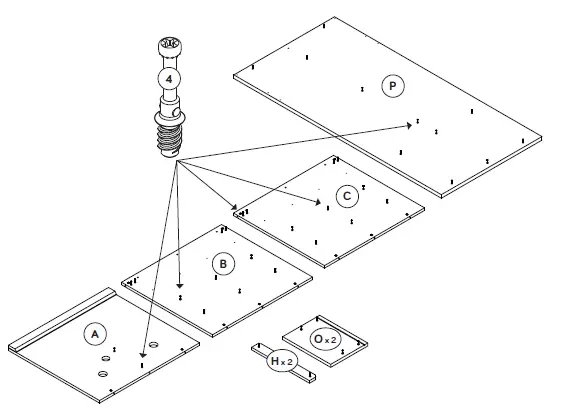 4

P

C

B

A

O x 2

H x 2