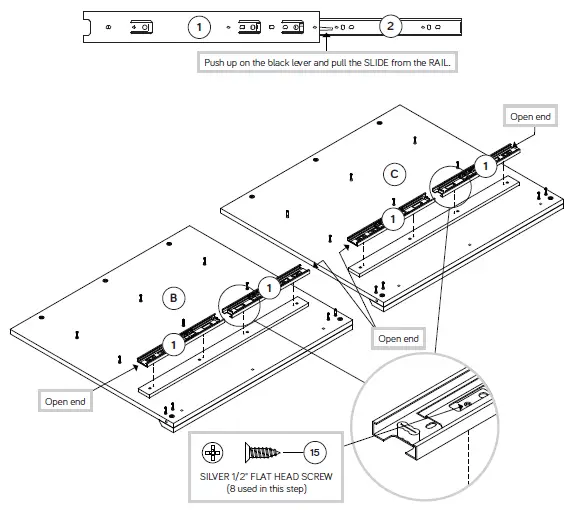 1

2

Push up on the black lever and pull the SLIDE from the RAIL.

Open end

C

1

1

B

1

1

Open end

Open end

15

SILVER 1/2" FLAT HEAD SCREW
(8 used in this step)