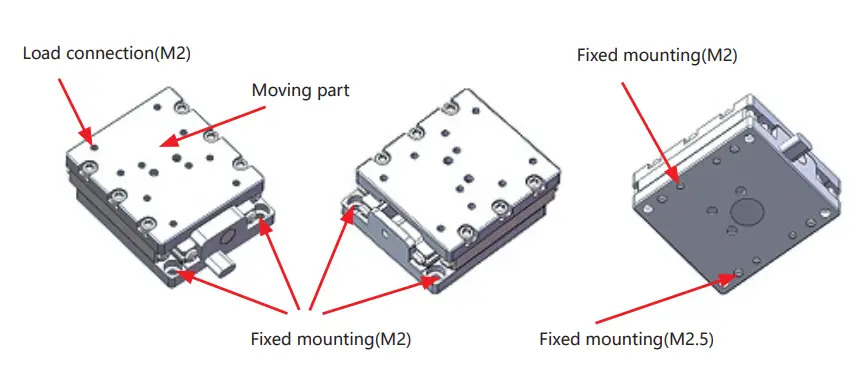 Load connection(M2)

Moving part

Fixed mounting(M2)

Fixed mounting(M2)

Fixed mounting(M2.5)