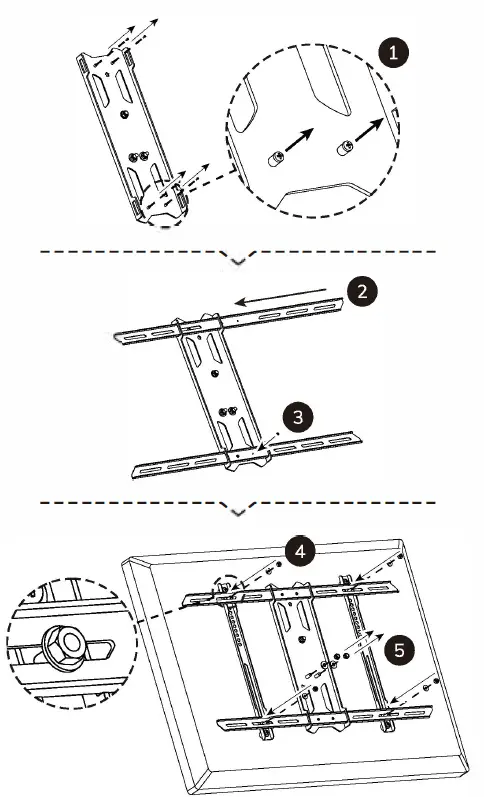 1

2

3

4

5