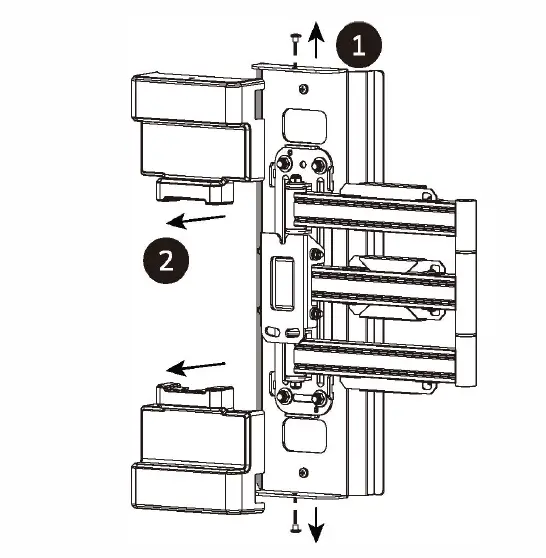 1

2