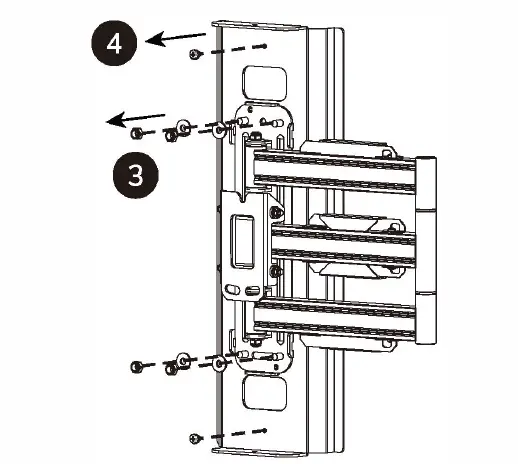 4

3