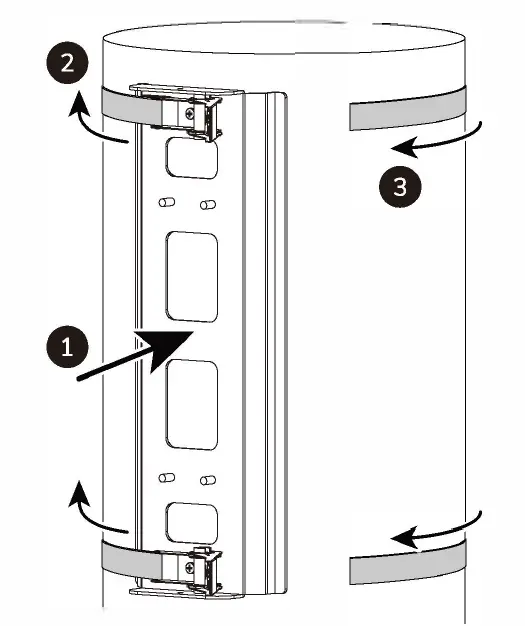 2

3

1