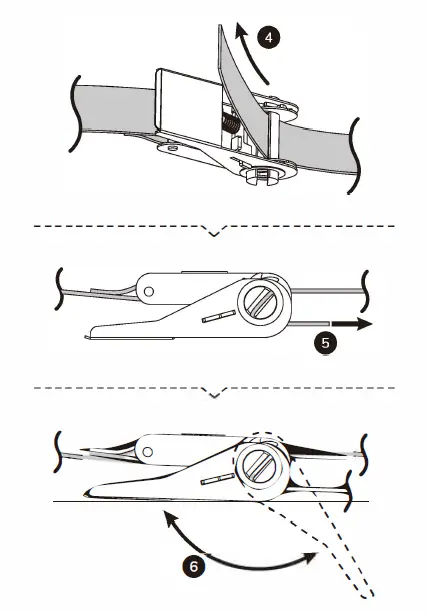 4

5

6