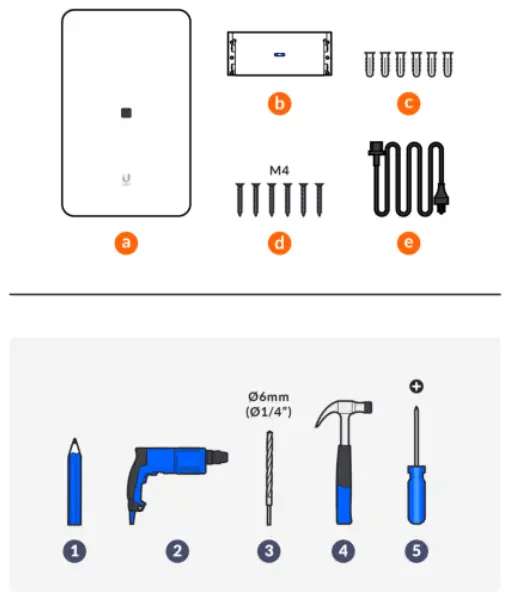 b c

M4

a d e

Ø6mm
(Ø1/4")

1 2 3 4 5