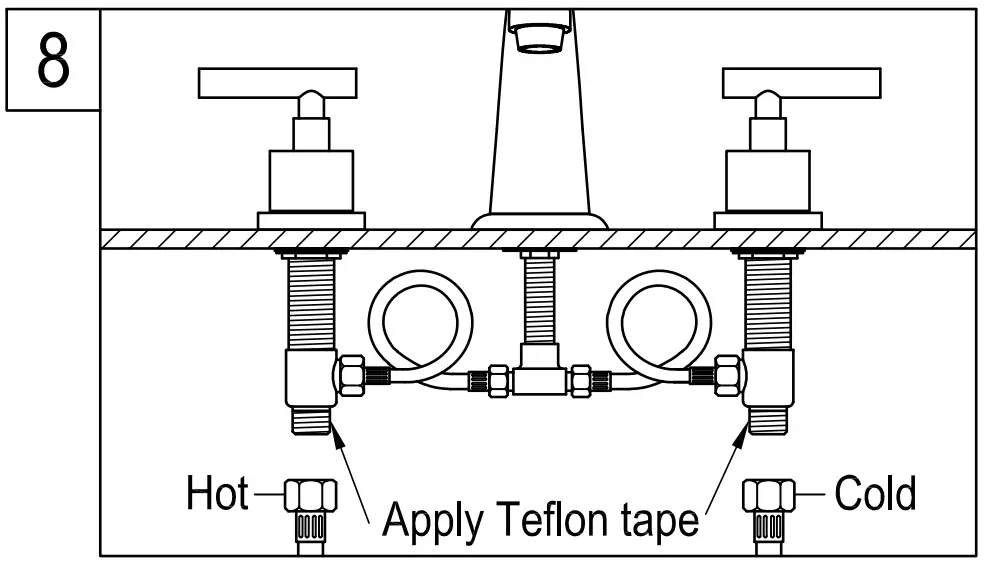 8

Hot

Apply Teflon tape

Cold