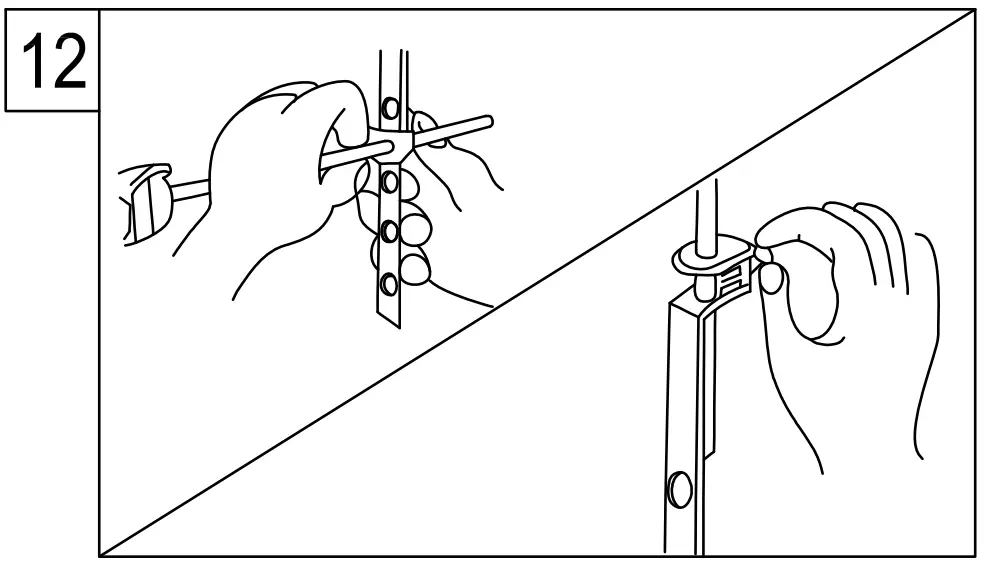 12