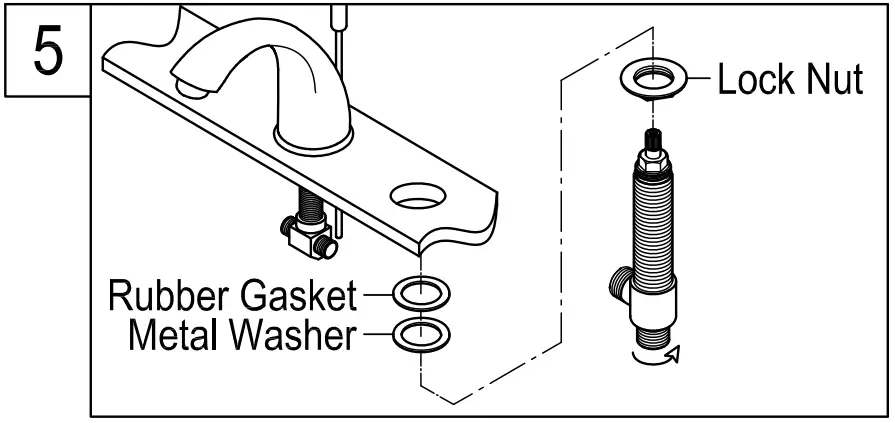 5

Lock Nut

Rubber Gasket

Metal Washer