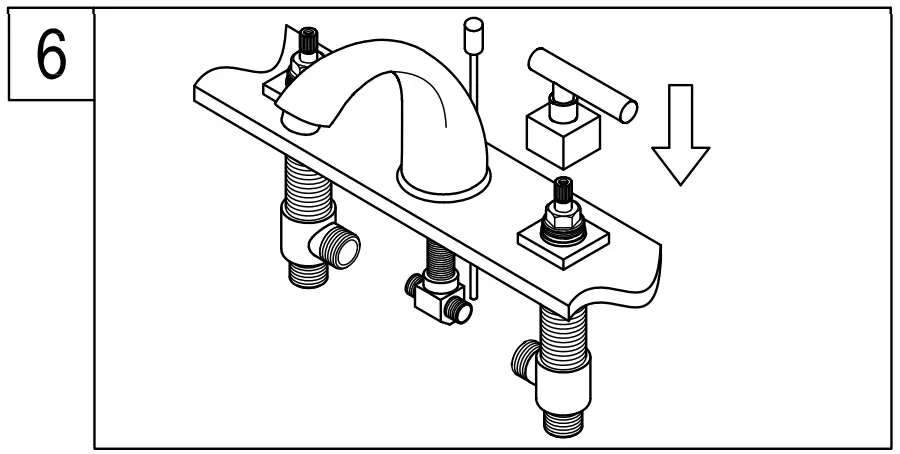 6