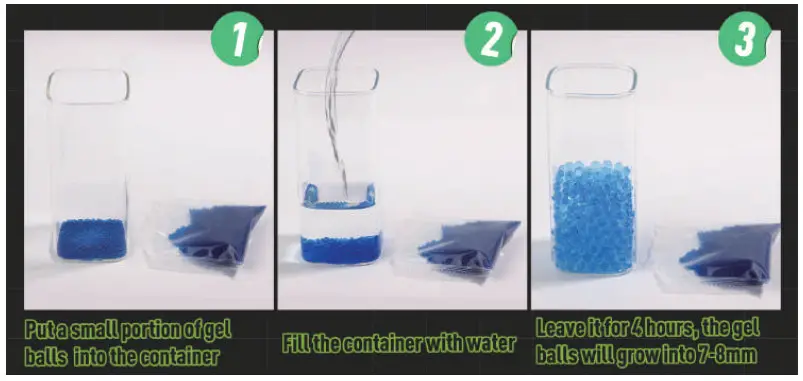 1

Put a small portion of gel balls into the container

2

Fill the container with water

3

Leave it for 4 hours, the gel balls will grow into 7-8mm