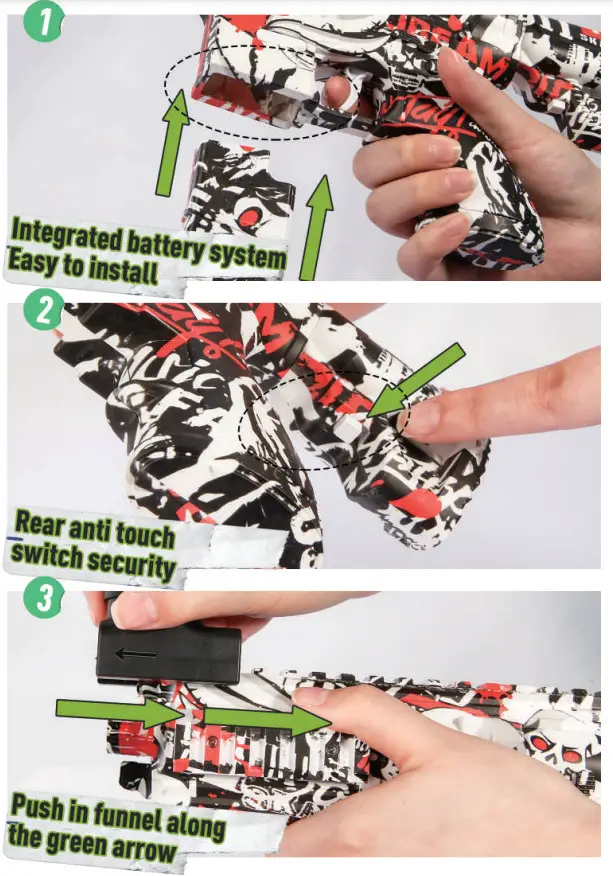 1

Integrated battery system
Easy to install

2

Rear anti touch
switch security

3

Push in funnel along
the green arrow